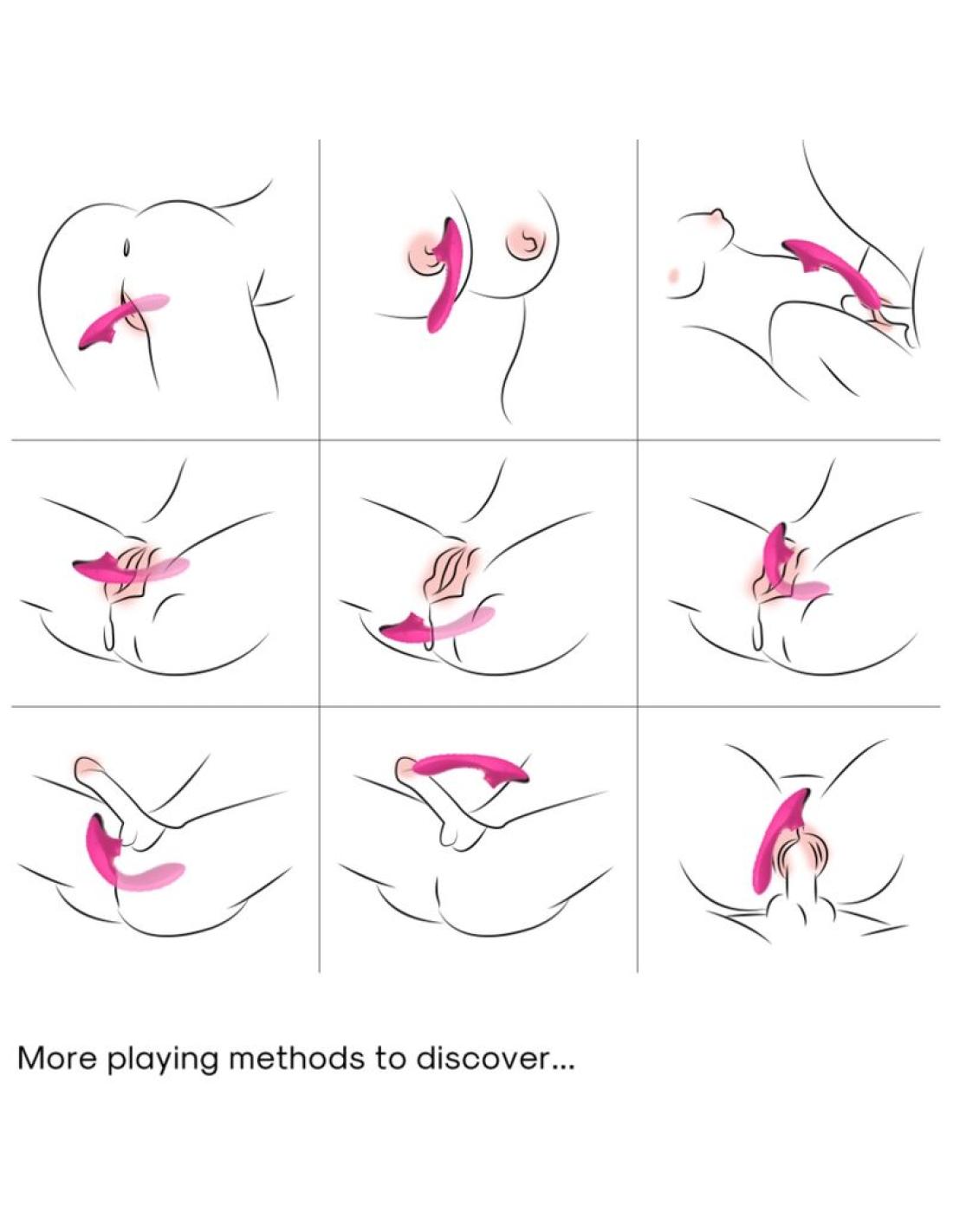 More playing methods to discover...